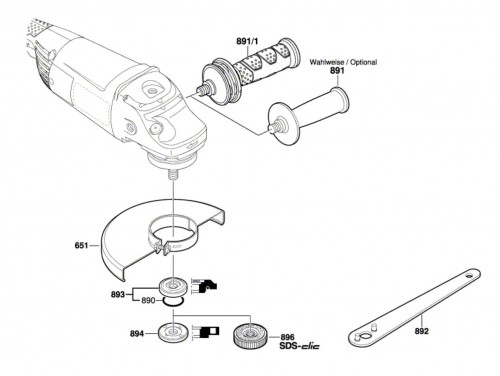 891/1

Wahlweise / Optional
891

651

893
890

894

896
SDS-clic

892